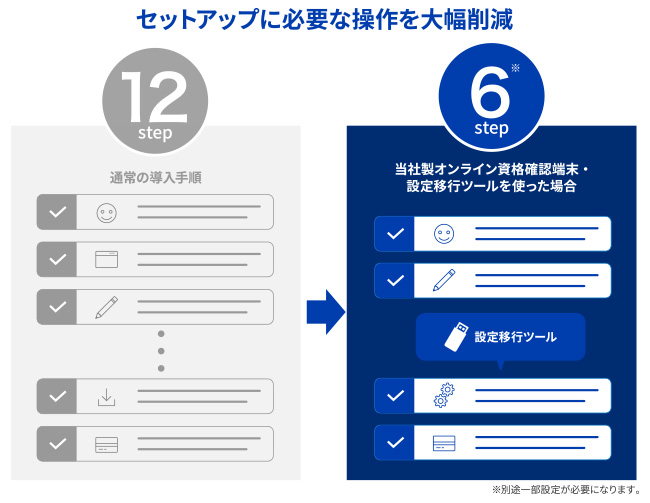 セットアップに必要な操作を大幅削減

12
step

通常の導入手順

6※
step

当社製オンライン資格確認端末・設定移行ツールを使った場合

設定移行ツール

※別途一部設定が必要になります。