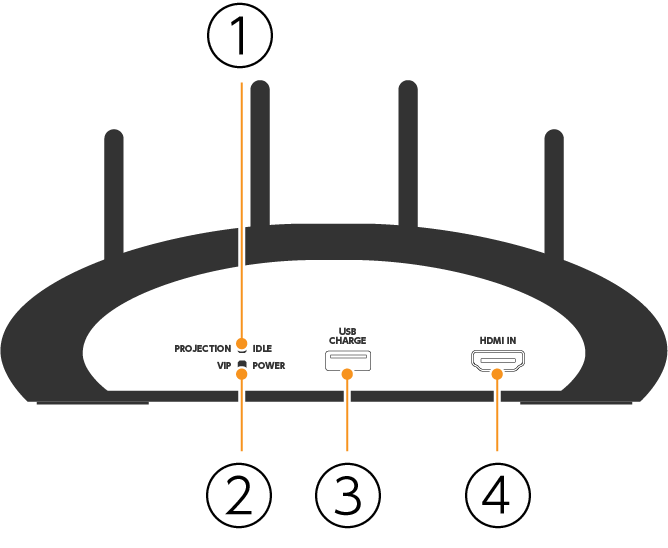 ①

PROJECTION IDLE
VIP POWER

USB CHARGE

HDMI IN

②
③
④