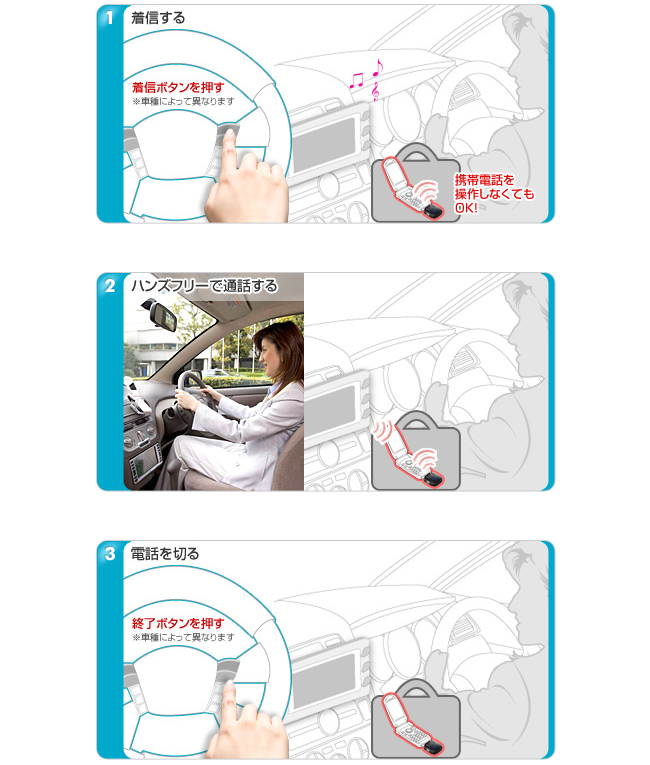 1 着信する

着信ボタンを押す
※車種によって異なります

携帯電話を操作しなくてもOK!

2 ハンズフリーで通話する

3 電話を切る

終了ボタンを押す
※車種によって異なります