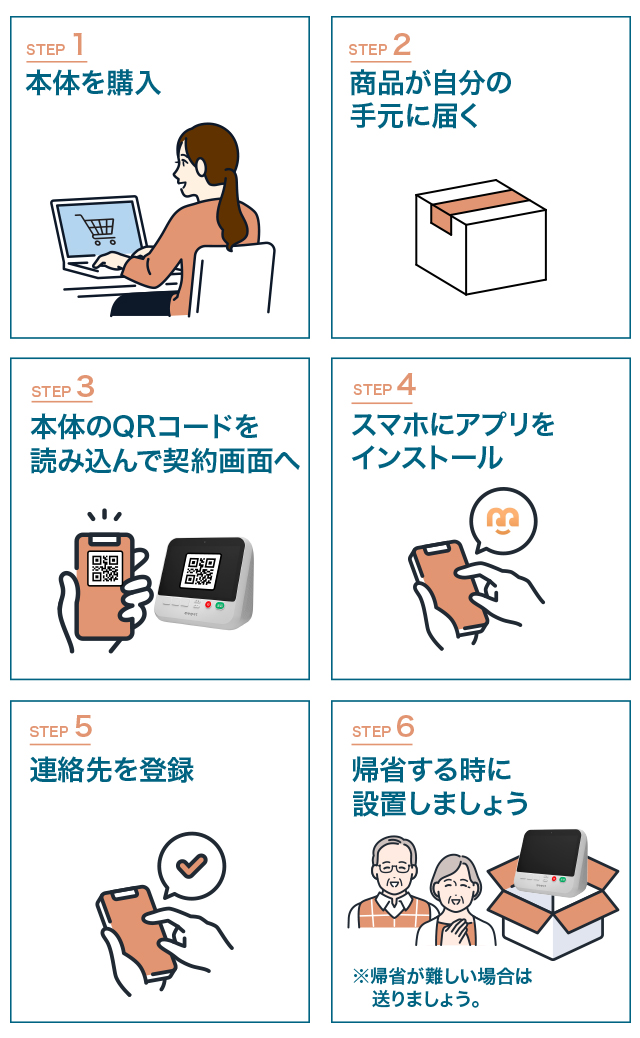 STEP 1
本体を購入

STEP 2
商品が自分の手元に届く

STEP 3
本体のQRコードを読み込んで契約画面へ

STEP 4
スマホにアプリをインストール

STEP 5
連絡先を登録

STEP 6
帰省する時に設置しましょう

※帰省が難しい場合は送りましょう。