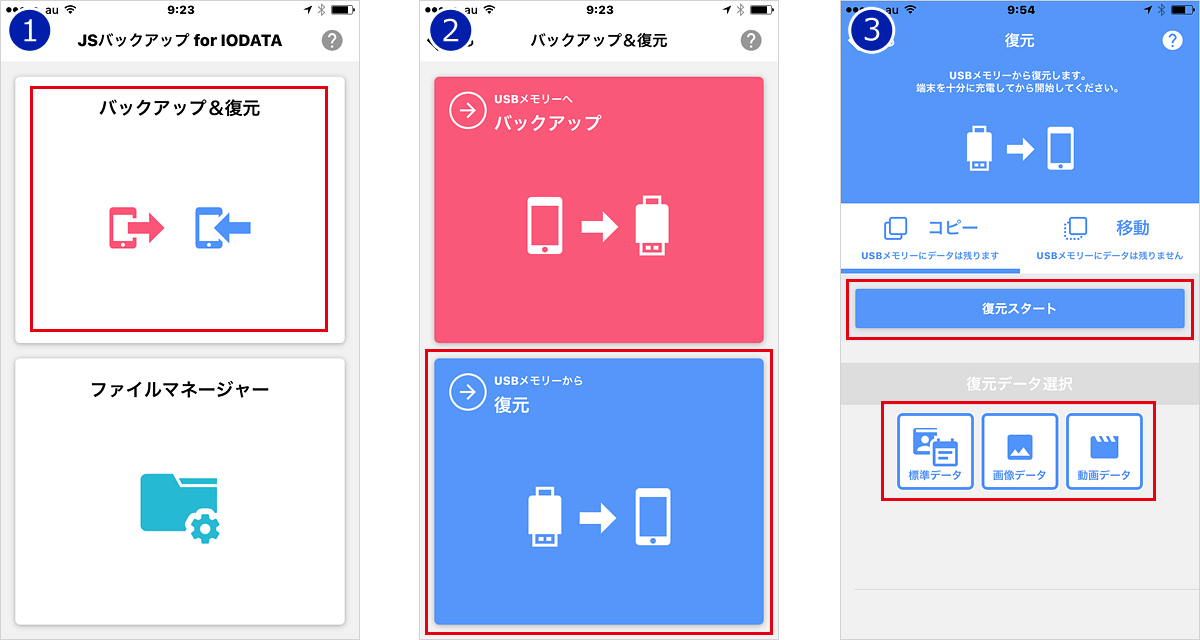 1
au 9:23
JSバックアップ for IODATA
?
バックアップ＆復元
ファイルマネージャー

2
9:23
バックアップ＆復元
?
USBメモリーへ
バックアップ
USBメモリーから
復元

3
9:54
復元
?
USBメモリーから復元します。
端末を十分に充電してから開始してください。
コピー
USBメモリーにデータは残ります
移動
USBメモリーにデータは残りません
復元スタート
復元データ選択
標準データ
画像データ
動画データ