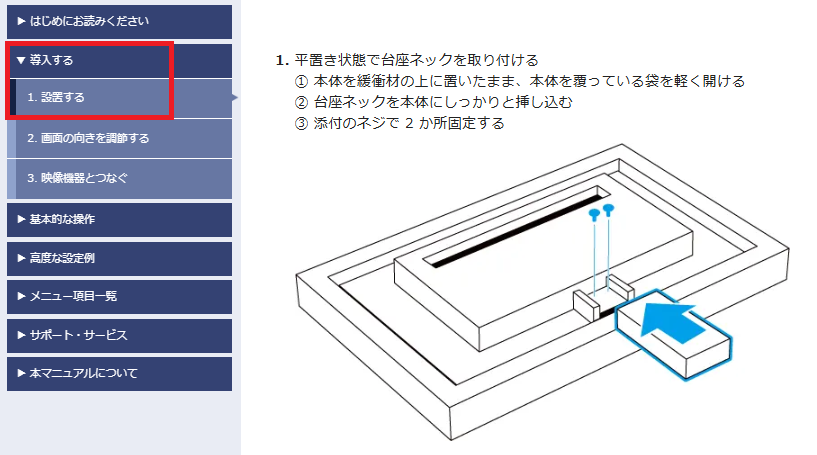 ▶ はじめにお読みください

▼ 導入する

1. 設置する

2. 画面の向きを調節する

3. 映像機器とつなぐ

▶ 基本的な操作

▶ 高度な設定例

▶ メニュー項目一覧

▶ サポート・サービス

▶ 本マニュアルについて

1. 平置き状態で台座ネックを取り付ける
① 本体を緩衝材の上に置いたまま、本体を覆っている袋を軽く開ける
② 台座ネックを本体にしっかりと挿し込む
③ 添付のネジで 2 か所固定する