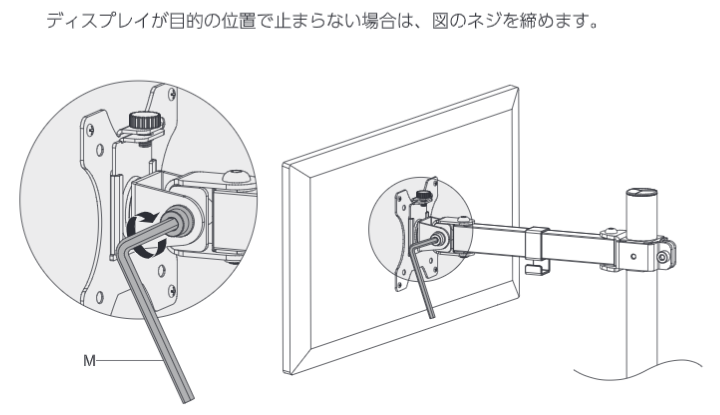 ディスプレイが目的の位置で止まらない場合は、図のネジを締めます。

M