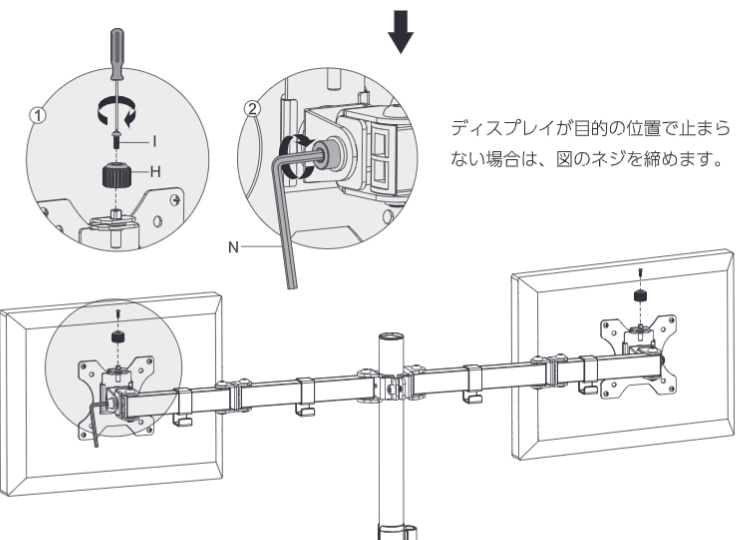 ①

I

H

②

N

ディスプレイが目的の位置で止まらない場合は、図のネジを締めます。