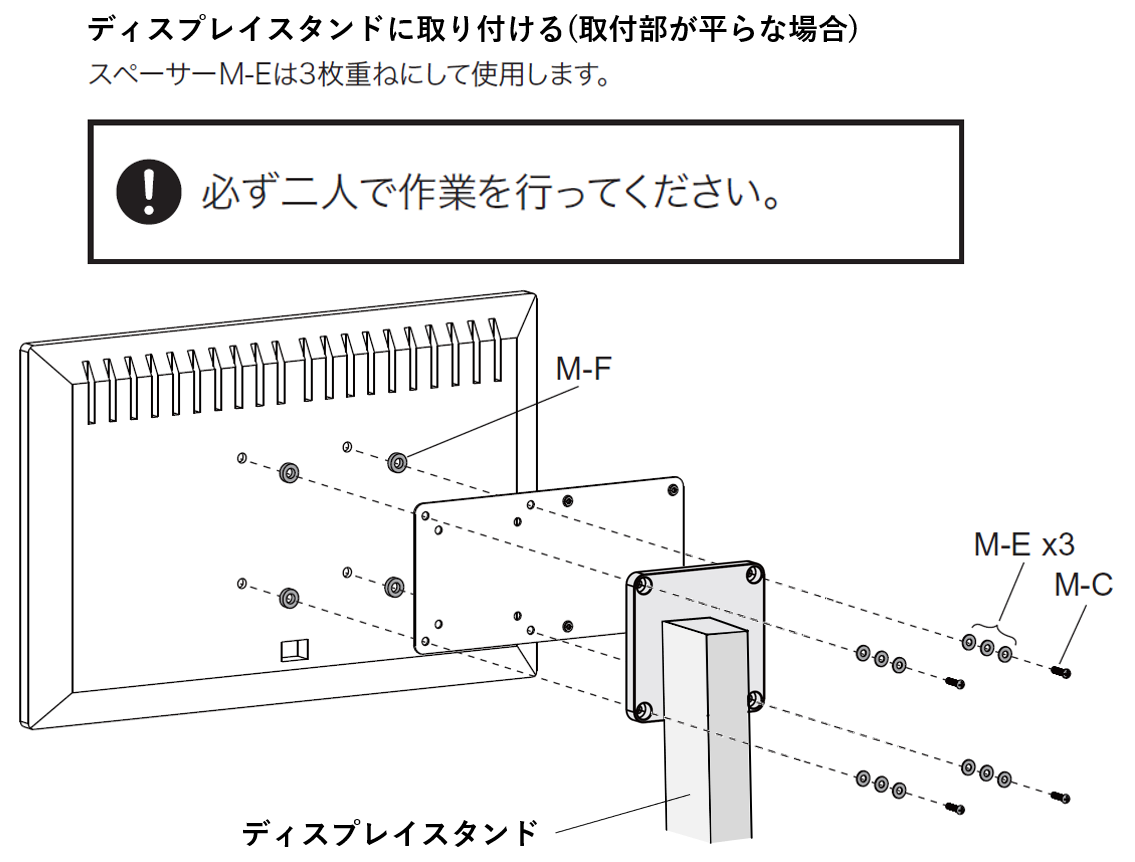 ディスプレイスタンドに取り付ける(取付部が平らな場合)
スペーサーM-Eは3枚重ねにして使用します。

必ず二人で作業を行ってください。

M-F

M-E x3

M-C

ディスプレイスタンド